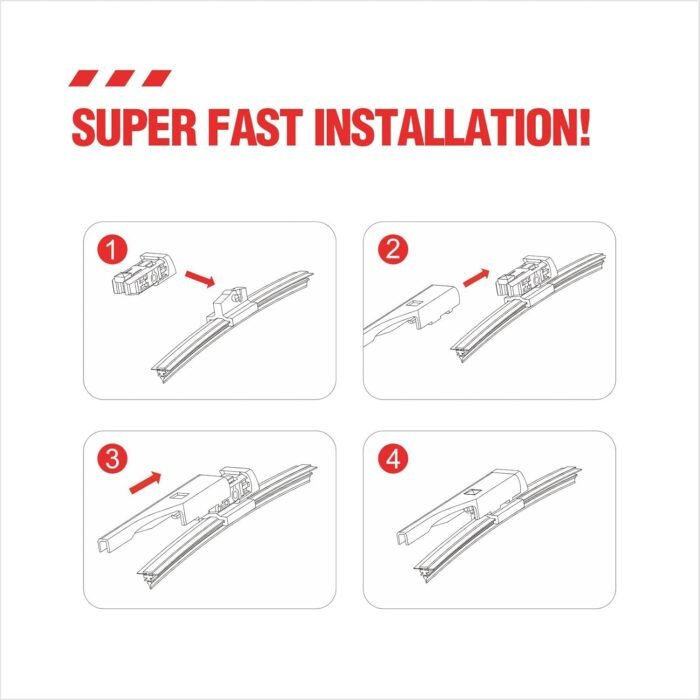 SUPER FAST INSTALLATION!

1

2

3

4