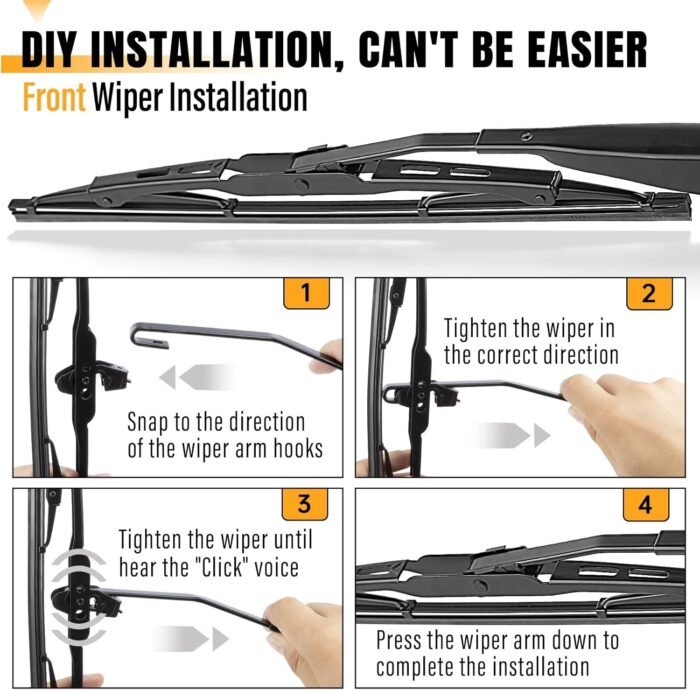 DIY INSTALLATION, CAN'T BE EASIER

Front Wiper Installation

1

Snap to the direction of the wiper arm hooks

2

Tighten the wiper in the correct direction

3

Tighten the wiper until hear the "Click" voice

4

Press the wiper arm down to complete the installation