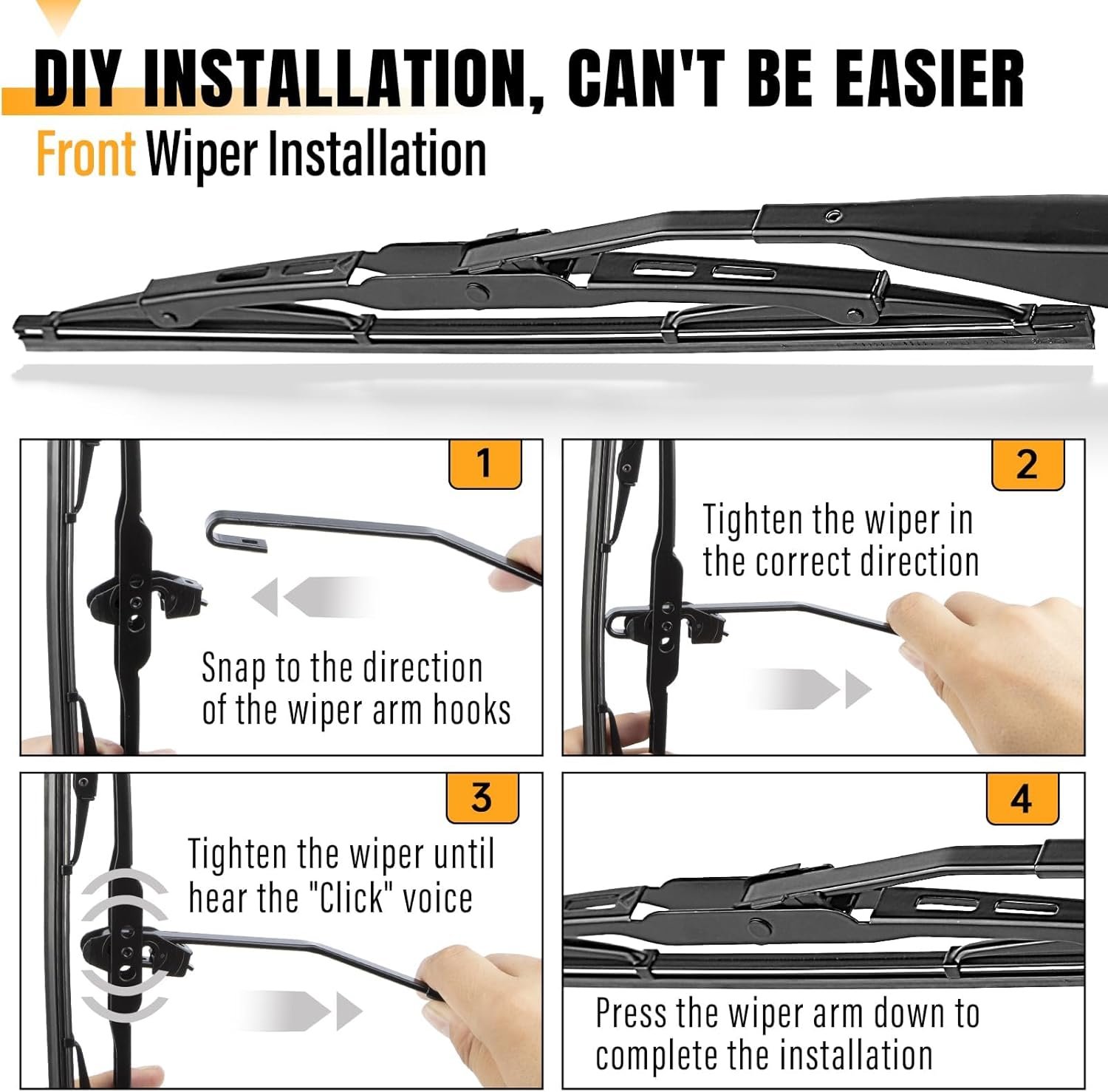 DIY INSTALLATION, CAN'T BE EASIER

Front Wiper Installation

1

Snap to the direction of the wiper arm hooks

2

Tighten the wiper in the correct direction

3

Tighten the wiper until hear the "Click" voice

4

Press the wiper arm down to complete the installation