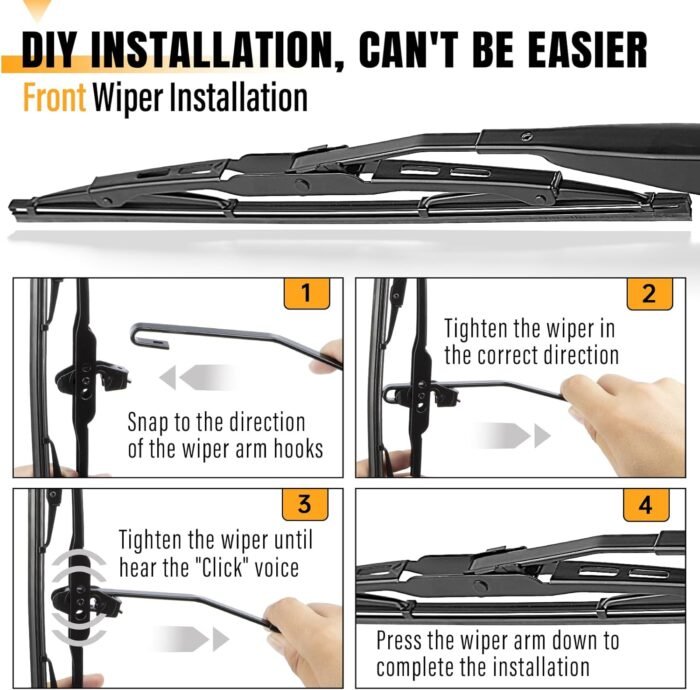 DIY INSTALLATION, CAN'T BE EASIER

Front Wiper Installation

1

Snap to the direction of the wiper arm hooks

2

Tighten the wiper in the correct direction

3

Tighten the wiper until hear the "Click" voice

4

Press the wiper arm down to complete the installation