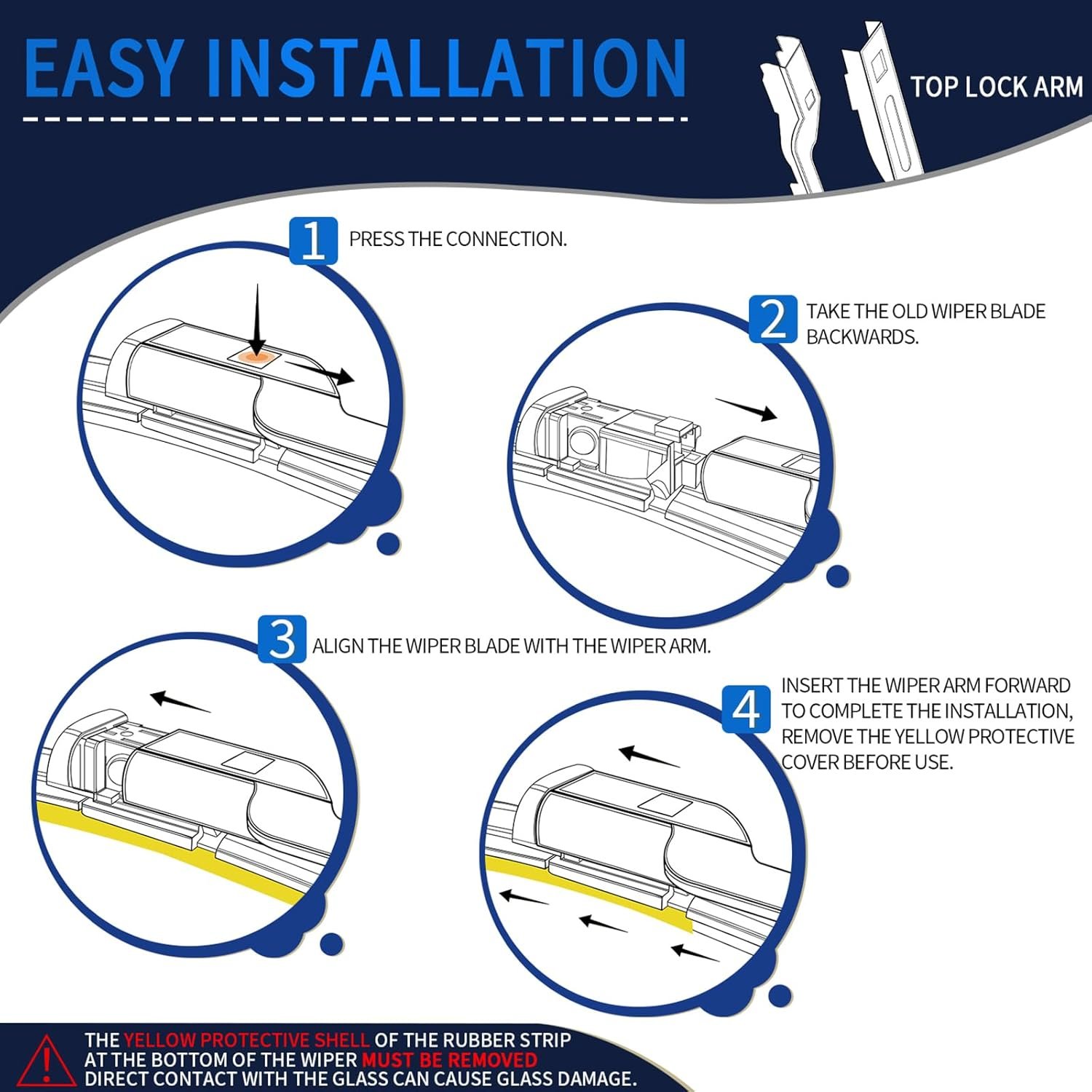 EASY INSTALLATION

TOP LOCK ARM

1 PRESS THE CONNECTION.

2 TAKE THE OLD WIPER BLADE BACKWARDS.

3 ALIGN THE WIPER BLADE WITH THE WIPER ARM.

4 INSERT THE WIPER ARM FORWARD TO COMPLETE THE INSTALLATION, REMOVE THE YELLOW PROTECTIVE COVER BEFORE USE.

THE YELLOW PROTECTIVE SHELL OF THE RUBBER STRIP AT THE BOTTOM OF THE WIPER MUST BE REMOVED DIRECT CONTACT WITH THE GLASS CAN CAUSE GLASS DAMAGE.