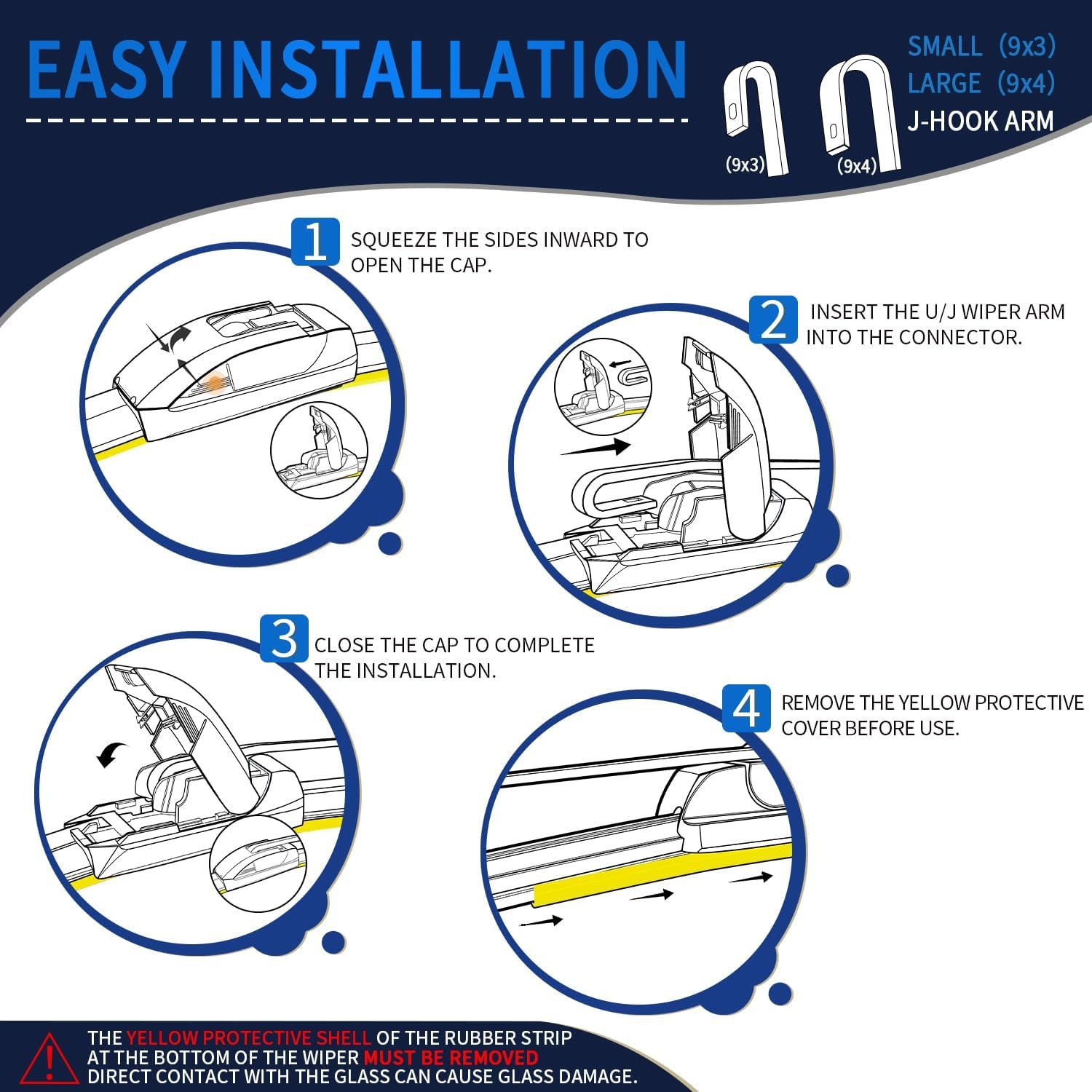 EASY INSTALLATION

SMALL (9x3)
LARGE (9x4)
J-HOOK ARM

(9x3)
(9x4)

1 SQUEEZE THE SIDES INWARD TO OPEN THE CAP.

2 INSERT THE U/J WIPER ARM INTO THE CONNECTOR.

3 CLOSE THE CAP TO COMPLETE THE INSTALLATION.

4 REMOVE THE YELLOW PROTECTIVE COVER BEFORE USE.

THE YELLOW PROTECTIVE SHELL OF THE RUBBER STRIP AT THE BOTTOM OF THE WIPER MUST BE REMOVED DIRECT CONTACT WITH THE GLASS CAN CAUSE GLASS DAMAGE.