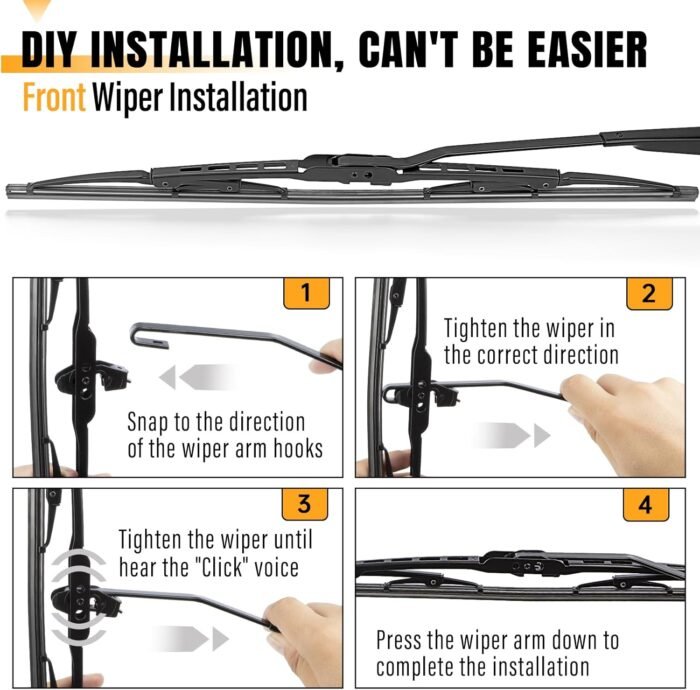 DIY INSTALLATION, CAN'T BE EASIER

Front Wiper Installation

1

Snap to the direction of the wiper arm hooks

2

Tighten the wiper in the correct direction

3

Tighten the wiper until hear the "Click" voice

4

Press the wiper arm down to complete the installation