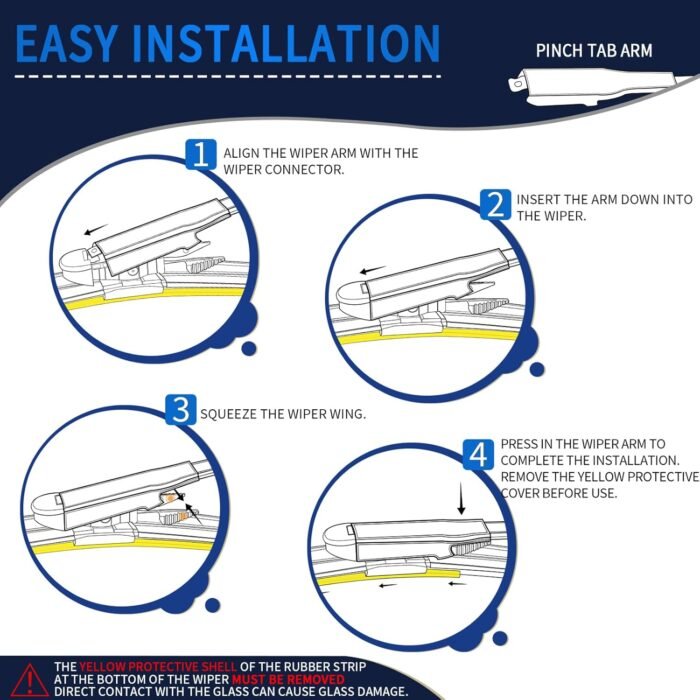 EASY INSTALLATION

PINCH TAB ARM

1 ALIGN THE WIPER ARM WITH THE WIPER CONNECTOR.

2 INSERT THE ARM DOWN INTO THE WIPER.

3 SQUEEZE THE WIPER WING.

4 PRESS IN THE WIPER ARM TO COMPLETE THE INSTALLATION. REMOVE THE YELLOW PROTECTIVE COVER BEFORE USE.

THE YELLOW PROTECTIVE SHELL OF THE RUBBER STRIP AT THE BOTTOM OF THE WIPER MUST BE REMOVED DIRECT CONTACT WITH THE GLASS CAN CAUSE GLASS DAMAGE.