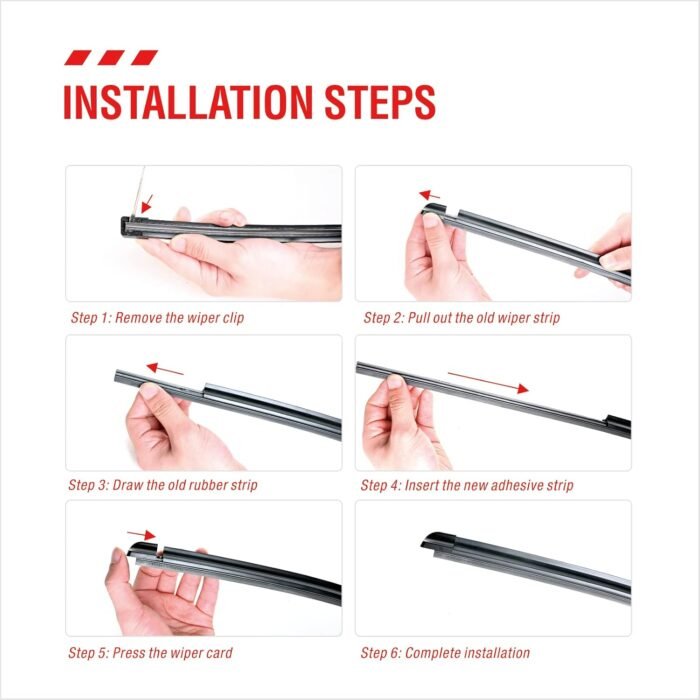 INSTALLATION STEPS

Step 1: Remove the wiper clip

Step 2: Pull out the old wiper strip

Step 3: Draw the old rubber strip

Step 4: Insert the new adhesive strip

Step 5: Press the wiper card

Step 6: Complete installation