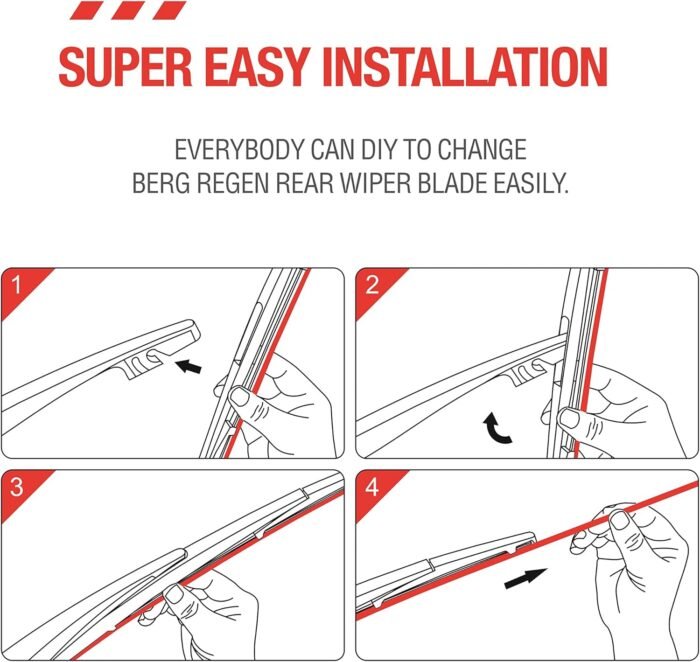 SUPER EASY INSTALLATION

EVERYBODY CAN DIY TO CHANGE BERG REGEN REAR WIPER BLADE EASILY.

1

2

3

4