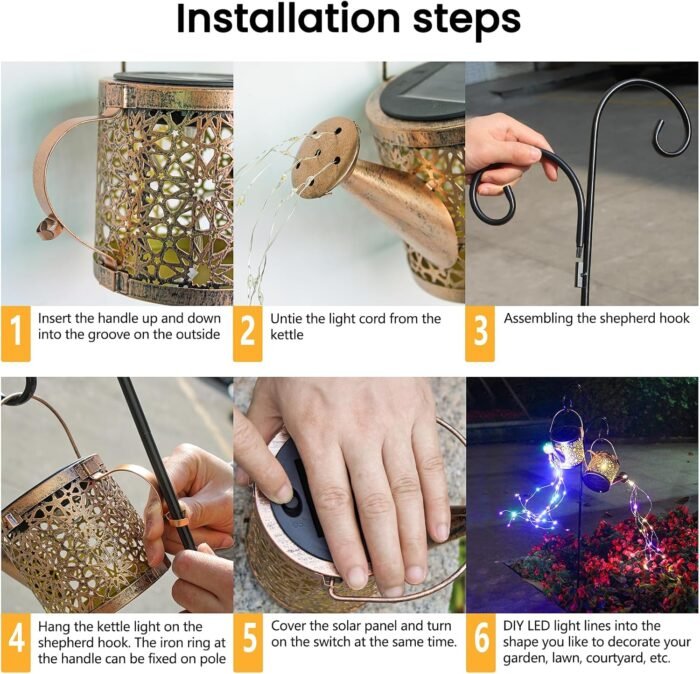 Installation steps

1 Insert the handle up and down into the groove on the outside

2 Untie the light cord from the kettle

3 Assembling the shepherd hook

4 Hang the kettle light on the shepherd hook. The iron ring at the handle can be fixed on pole

5 Cover the solar panel and turn on the switch at the same time.

6 DIY LED light lines into the shape you like to decorate your garden, lawn, courtyard, etc.