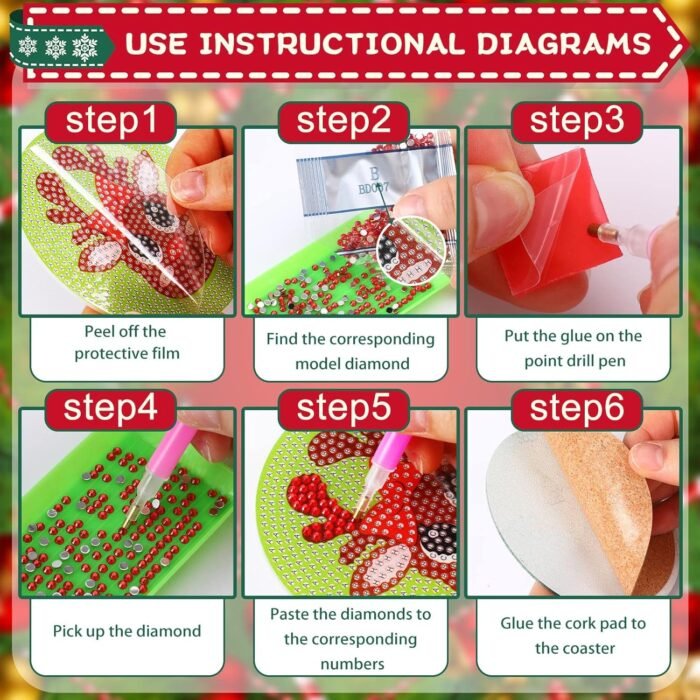 USE INSTRUCTIONAL DIAGRAMS

step1

Peel off the protective film

step2

B
BD007

Find the corresponding model diamond

step3

Put the glue on the point drill pen

step4

Pick up the diamond

step5

Paste the diamonds to the corresponding numbers

step6

Glue the cork pad to the coaster