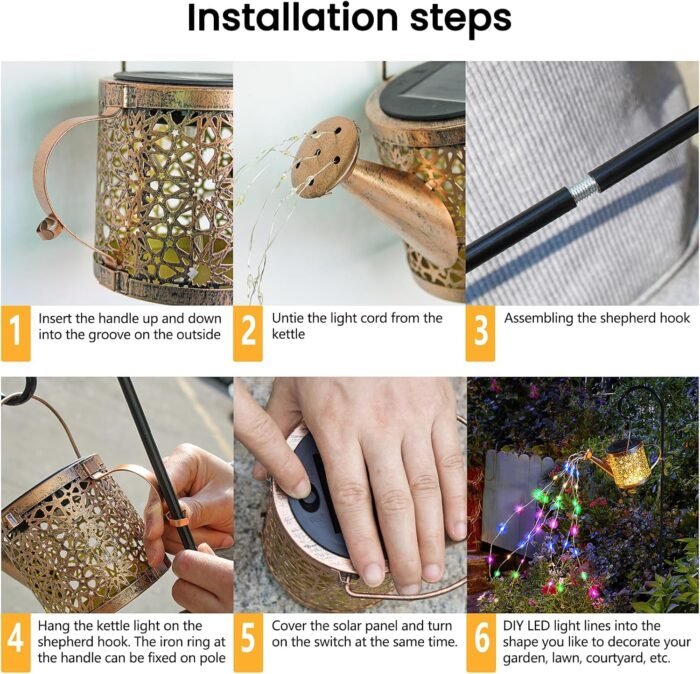 Installation steps

1 Insert the handle up and down into the groove on the outside

2 Untie the light cord from the kettle

3 Assembling the shepherd hook

4 Hang the kettle light on the shepherd hook. The iron ring at the handle can be fixed on pole

5 Cover the solar panel and turn on the switch at the same time.

6 DIY LED light lines into the shape you like to decorate your garden, lawn, courtyard, etc.