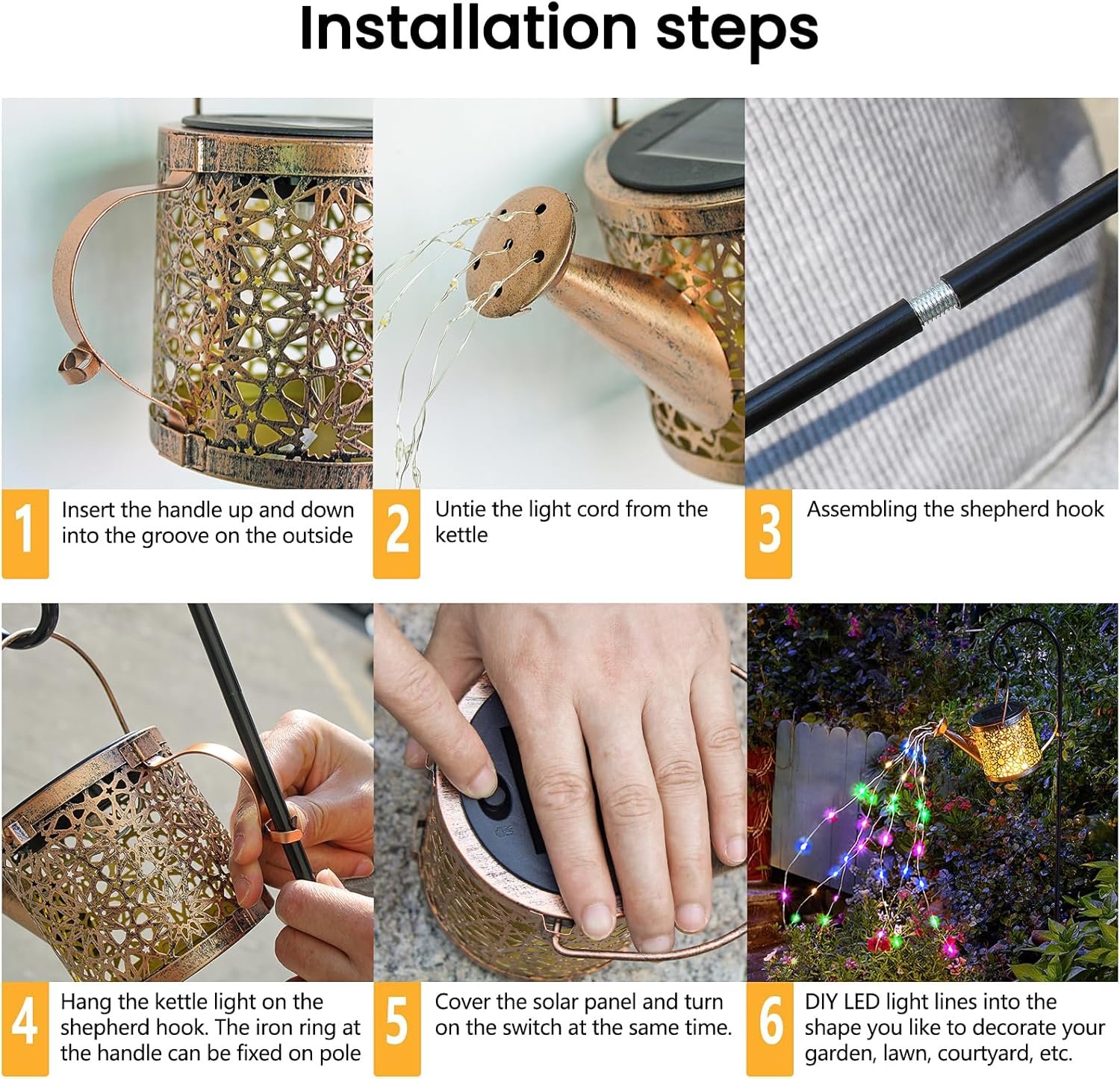 Installation steps

1 Insert the handle up and down into the groove on the outside

2 Untie the light cord from the kettle

3 Assembling the shepherd hook

4 Hang the kettle light on the shepherd hook. The iron ring at the handle can be fixed on pole

5 Cover the solar panel and turn on the switch at the same time.

6 DIY LED light lines into the shape you like to decorate your garden, lawn, courtyard, etc.