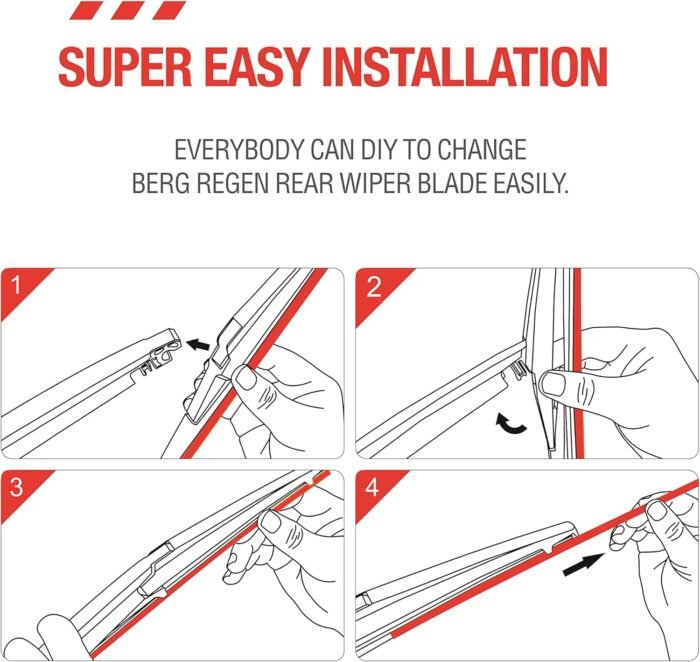 SUPER EASY INSTALLATION

EVERYBODY CAN DIY TO CHANGE BERG REGEN REAR WIPER BLADE EASILY.

1

2

3

4