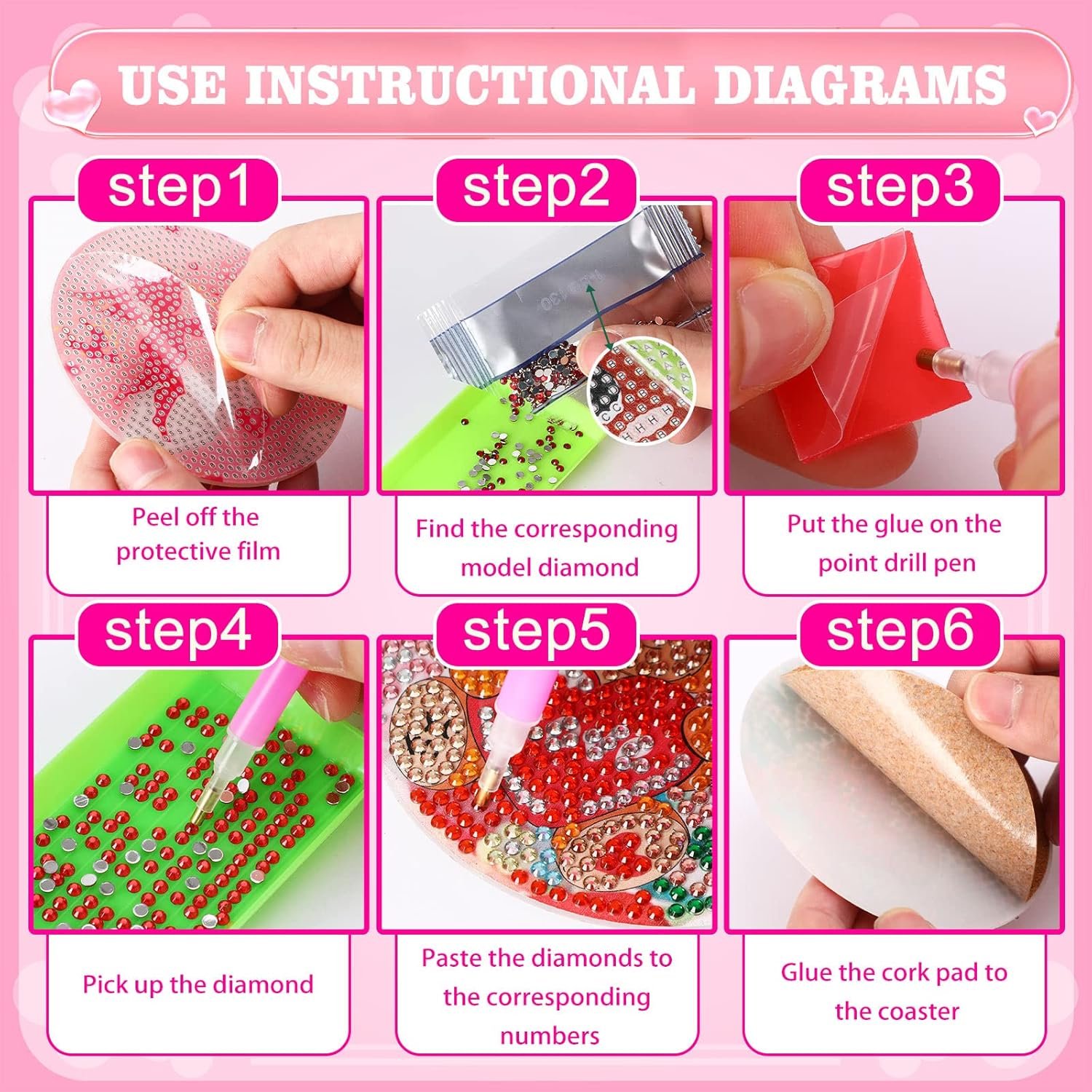 USE INSTRUCTIONAL DIAGRAMS

step1

Peel off the protective film

step2

Find the corresponding model diamond

step3

Put the glue on the point drill pen

step4

Pick up the diamond

step5

Paste the diamonds to the corresponding numbers

step6

Glue the cork pad to the coaster