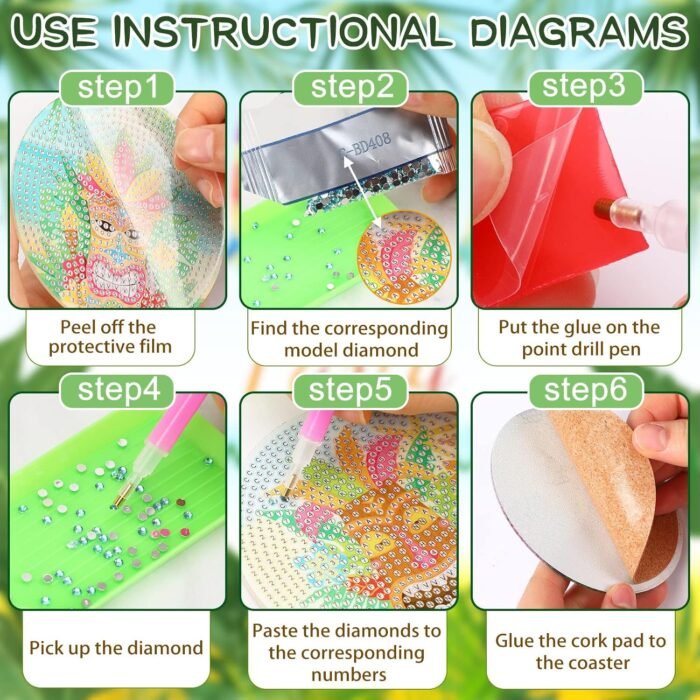 USE INSTRUCTIONAL DIAGRAMS

step1
Peel off the protective film

step2
C-BD408
Find the corresponding model diamond

step3
Put the glue on the point drill pen

step4
Pick up the diamond

step5
Paste the diamonds to the corresponding numbers

step6
Glue the cork pad to the coaster