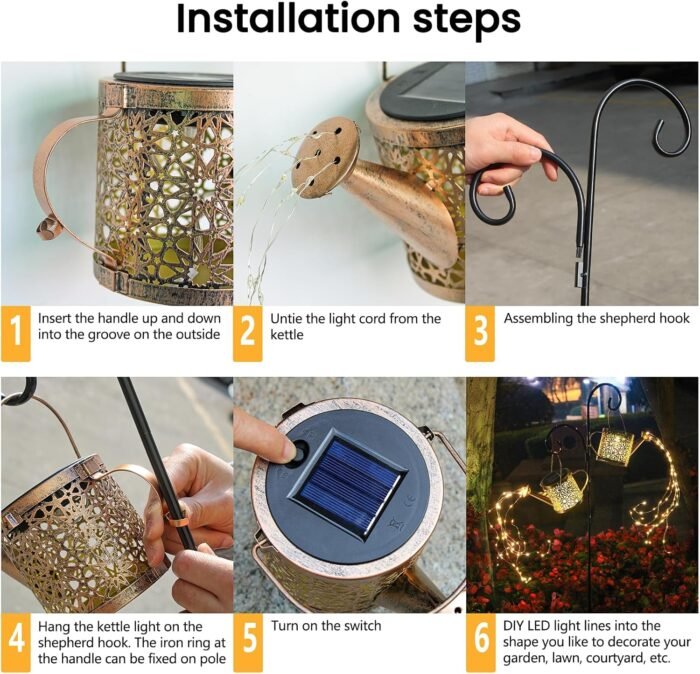 Installation steps

1 Insert the handle up and down into the groove on the outside

2 Untie the light cord from the kettle

3 Assembling the shepherd hook

4 Hang the kettle light on the shepherd hook. The iron ring at the handle can be fixed on pole

5 Turn on the switch

6 DIY LED light lines into the shape you like to decorate your garden, lawn, courtyard, etc.