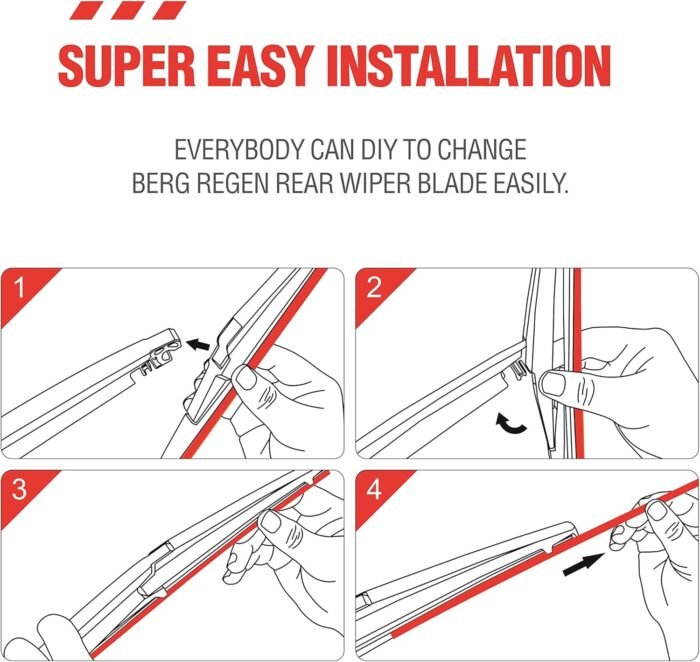 SUPER EASY INSTALLATION

EVERYBODY CAN DIY TO CHANGE BERG REGEN REAR WIPER BLADE EASILY.

1

2

3

4