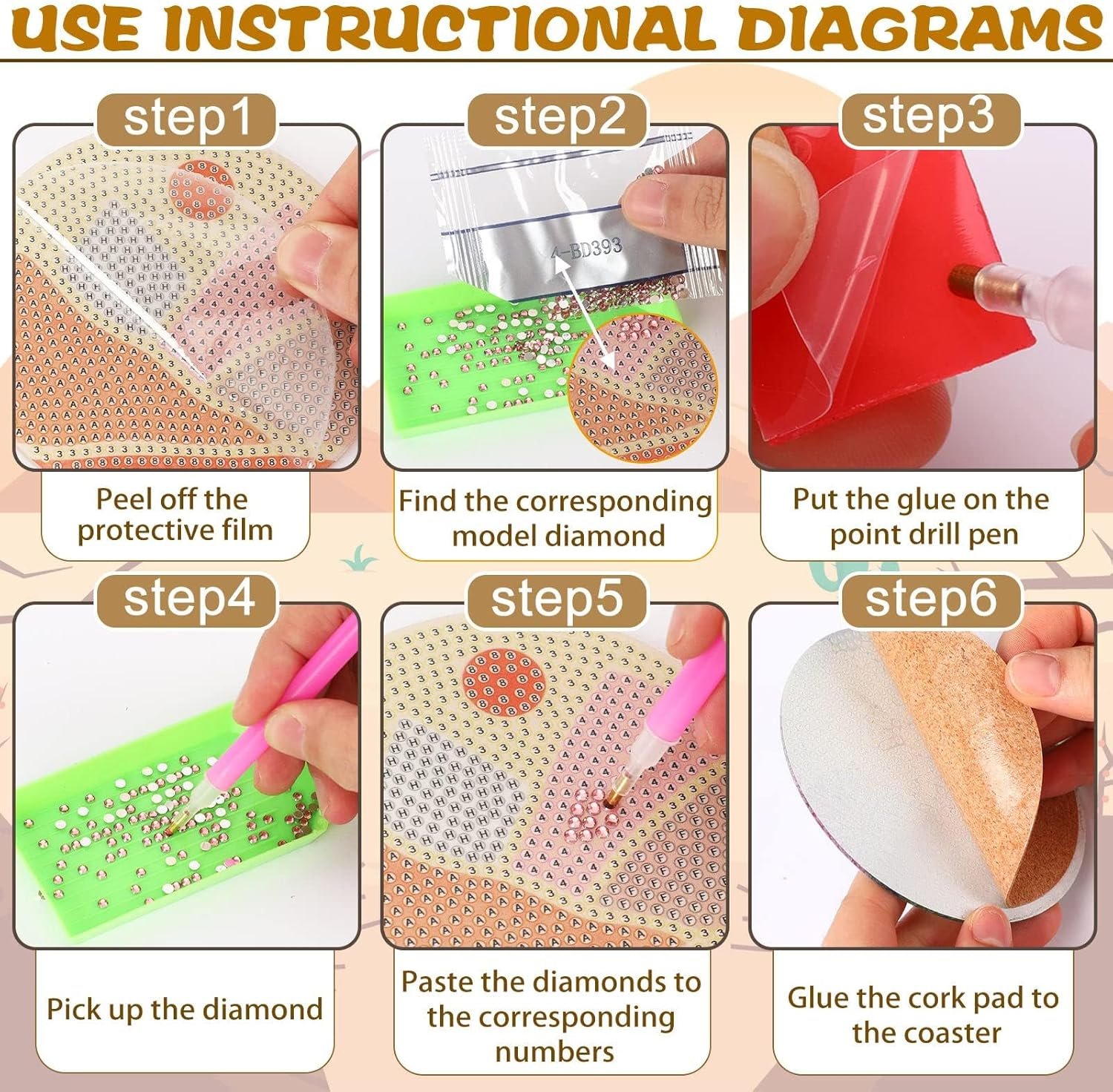 USE INSTRUCTIONAL DIAGRAMS

step1

Peel off the protective film

step2

4-BD393

Find the corresponding model diamond

step3

Put the glue on the point drill pen

step4

Pick up the diamond

step5

Paste the diamonds to the corresponding numbers

step6

Glue the cork pad to the coaster