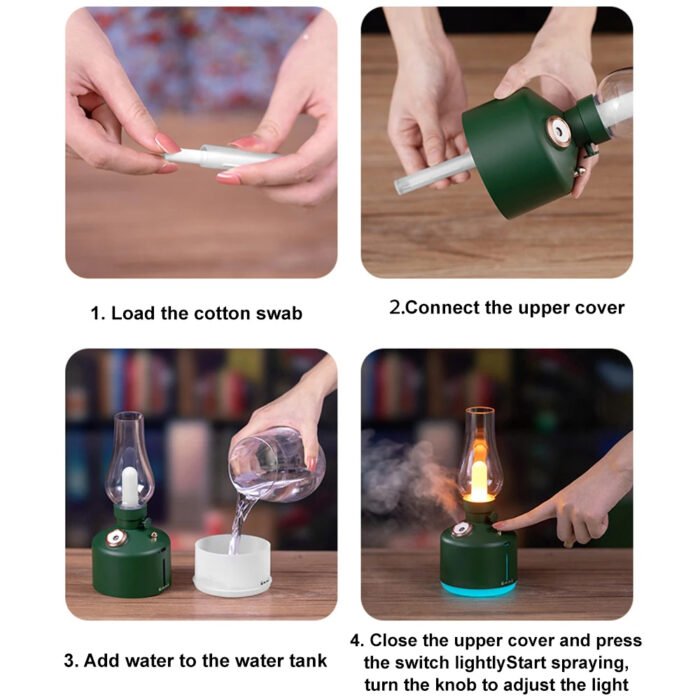 1. Load the cotton swab

2.Connect the upper cover

3. Add water to the water tank

4. Close the upper cover and press the switch lightlyStart spraying, turn the knob to adjust the light